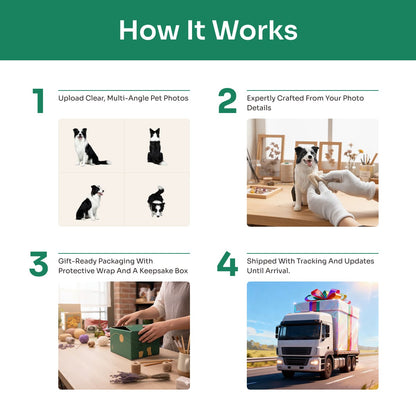 How It Works

1
Upload Clear, Multi-Angle Pet Photos

2
Expertly Crafted From Your Photo Details

3
Gift-Ready Packaging With Protective Wrap And A Keepsake Box

4
Shipped With Tracking And Updates Until Arrival.