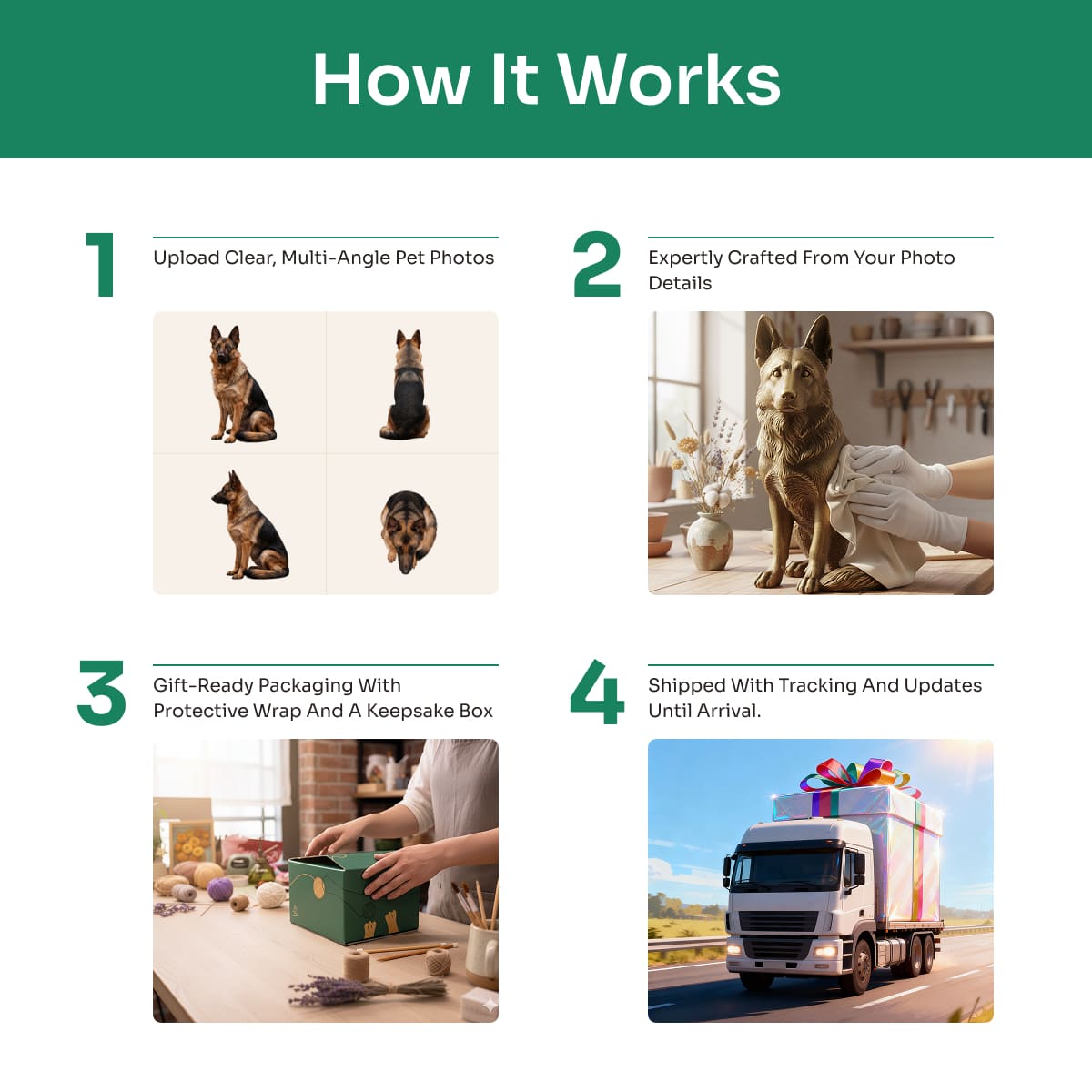 How It Works

1

Upload Clear, Multi-Angle Pet Photos

2

Expertly Crafted From Your Photo Details

3

Gift-Ready Packaging With Protective Wrap And A Keepsake Box

4

Shipped With Tracking And Updates Until Arrival.